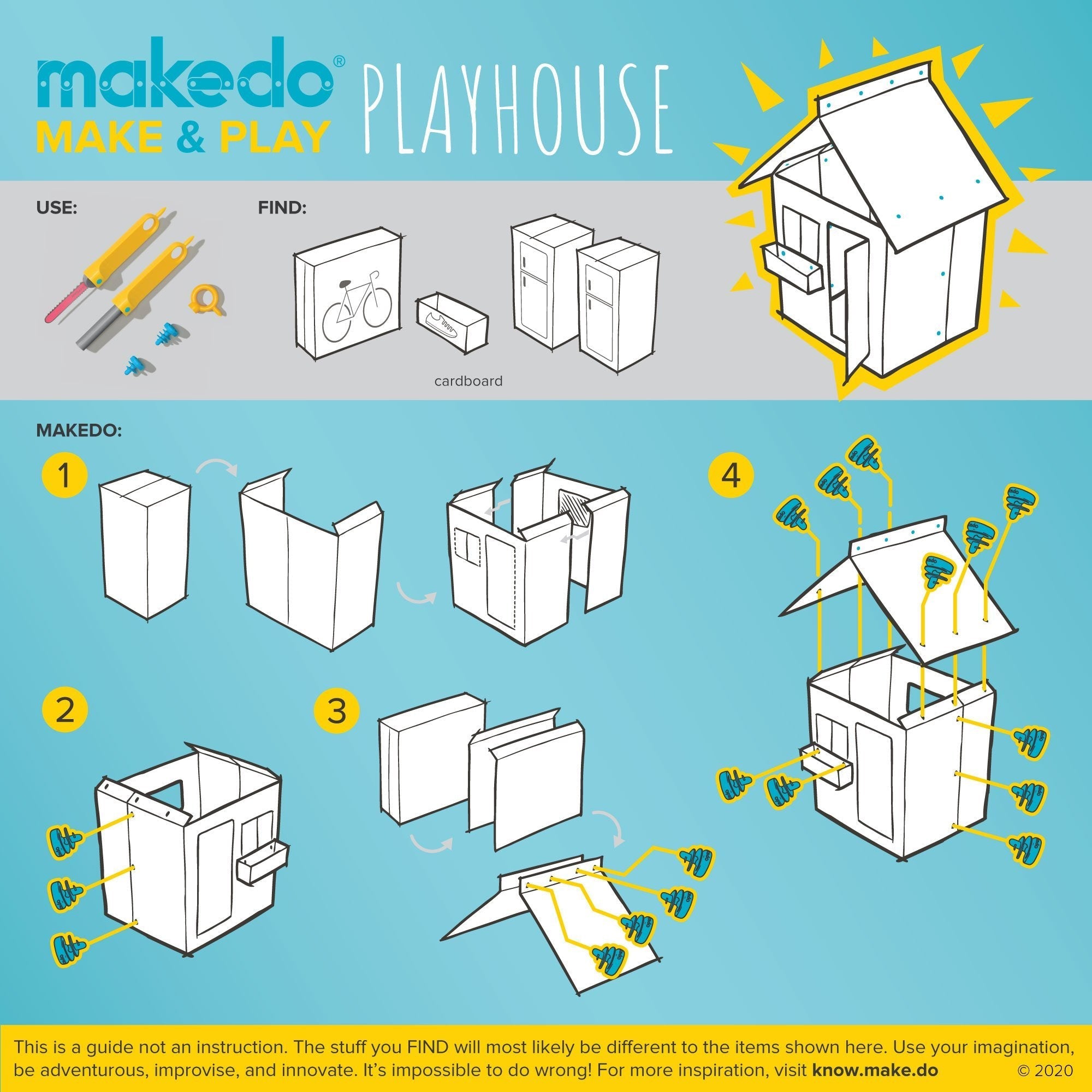 makedo®
MAKE & PLAY
PLAYHOUSE

USE:

FIND:

cardboard

MAKEDO:

1

2

3

4

This is a guide not an instruction. The stuff you FIND will most likely be different to the items shown here. Use your imagination, be adventurous, improvise, and innovate. It's impossible to do wrong! For more inspiration, visit know.make.do © 2020